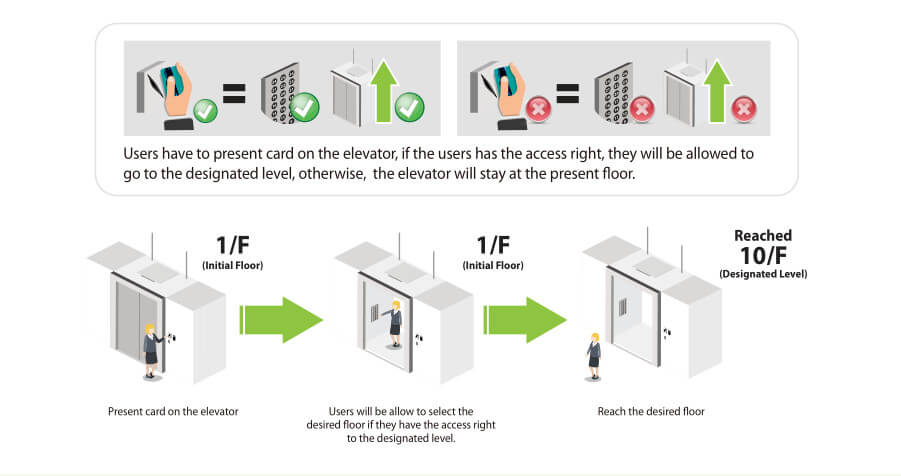 Users have to present card on the elevator, if the users has the access right, they will be allowed to go to the designated level, otherwise,  the elevator will stay at the present floor.

1/F
(Initial Floor)

1/F
(Initial Floor)

Reached
10/F
(Designated Level)

Present card on the elevator

Users will be allow to select the desired floor if they have the access right to the designated level.

Reach the desired floor